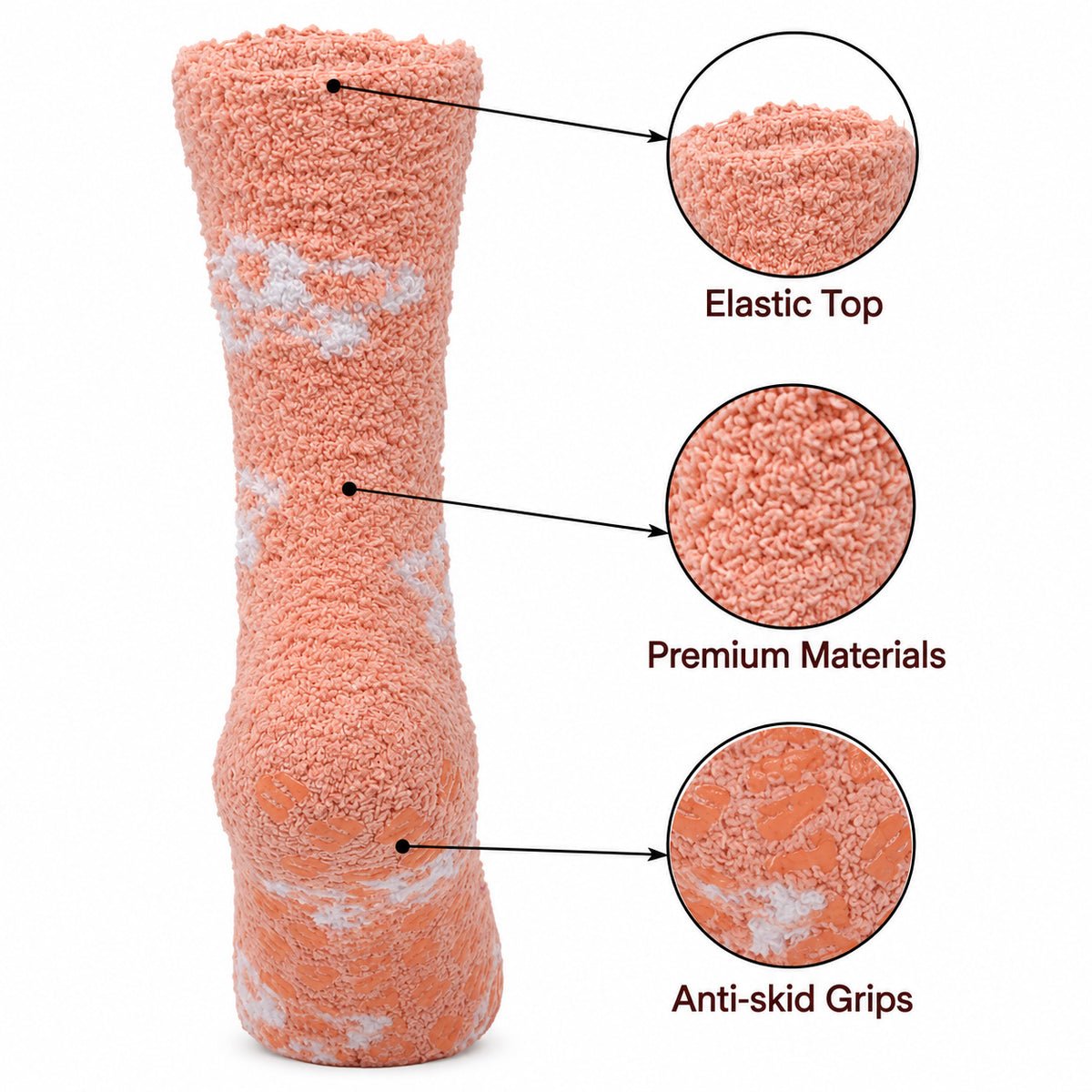 Elastic Top

Premium Materials

Anti-skid Grips